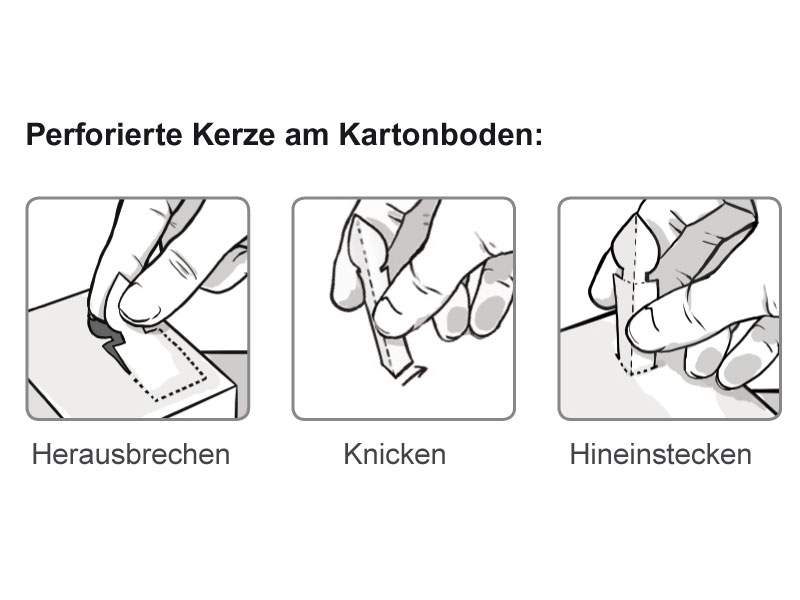 Perforierte Kerze am Kartonboden:

Herausbrechen

Knicken

Hineinstecken